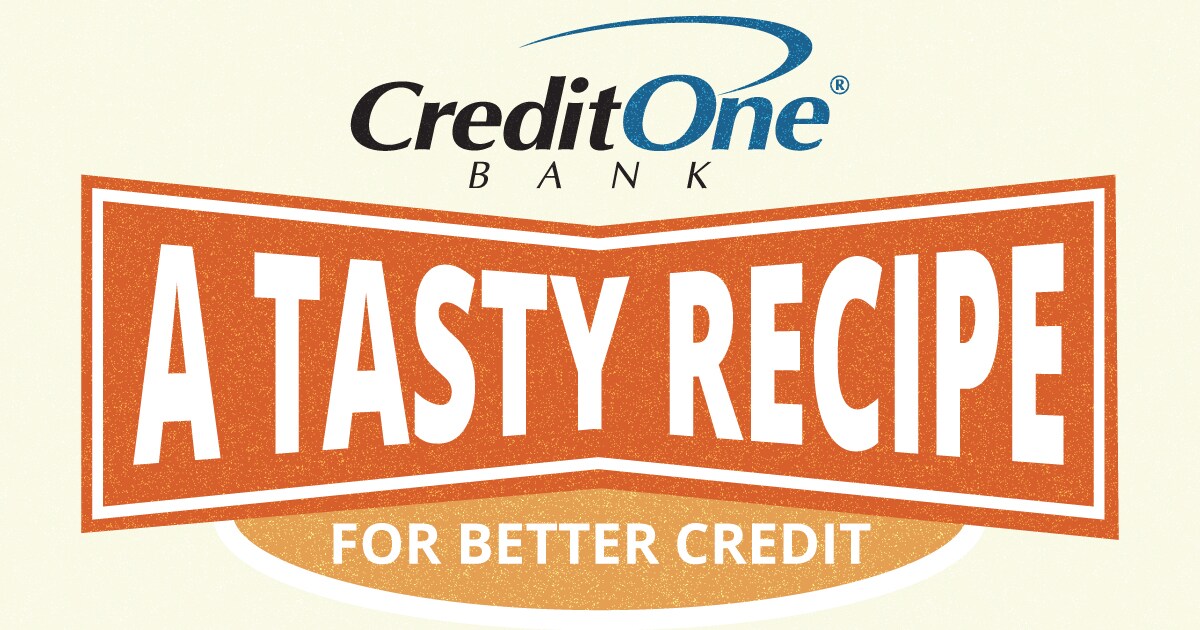 CreditOne®
BANK

A TASTY RECIPE

FOR BETTER CREDIT