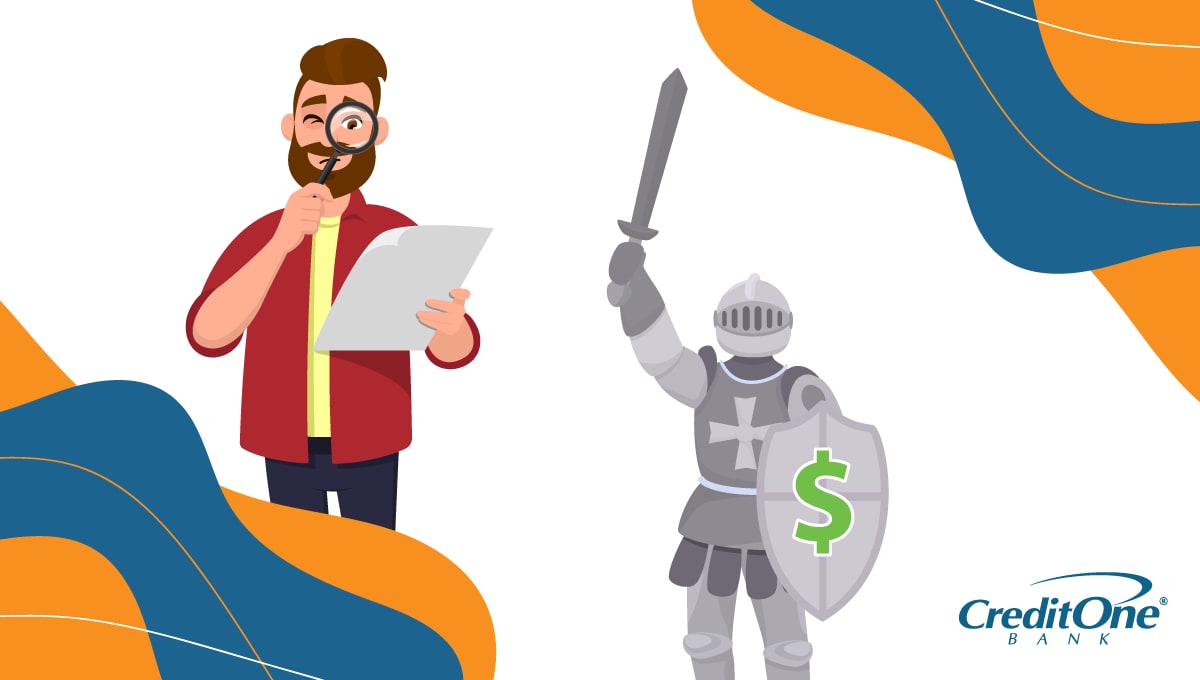 $

CreditOne®
BANK